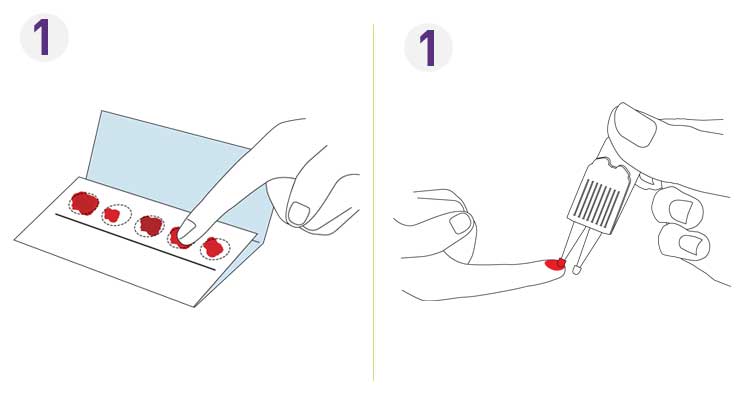 1

1